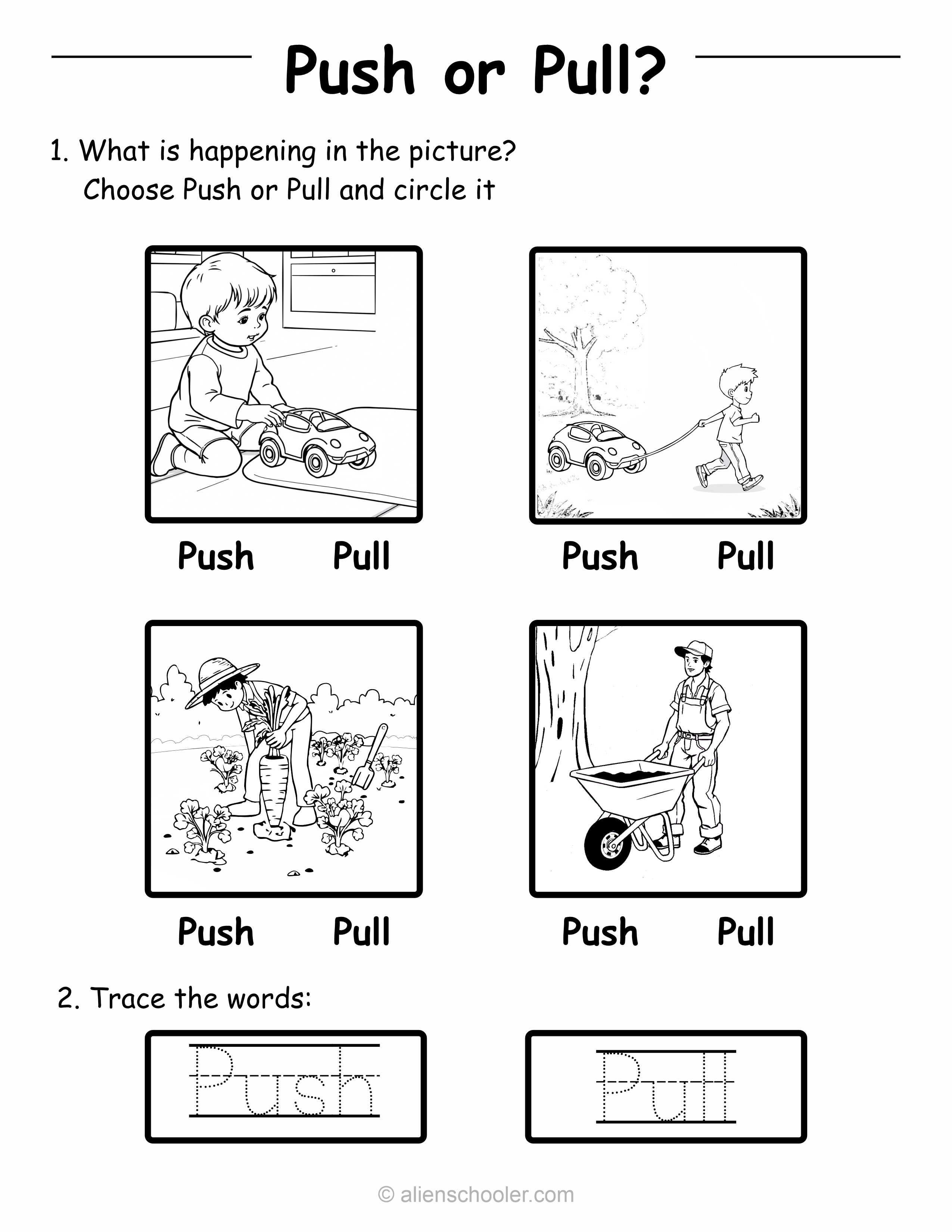 Push or Pull?

1. What is happening in the picture?
Choose Push or Pull and circle it

Push Pull

Push Pull

Push Pull

Push Pull

2. Trace the words:

Push

Pull

© alienschooler.com